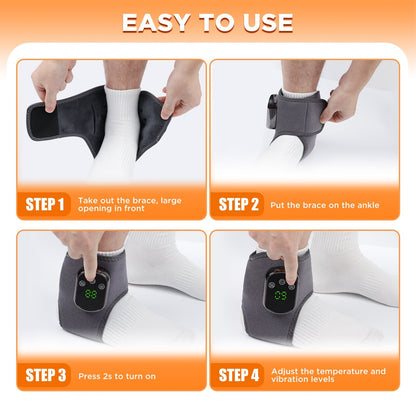 EASY TO USE

STEP 1 Take out the brace, large opening in front

STEP 2 Put the brace on the ankle

88

STEP 3 Press 2s to turn on

09

STEP 4 Adjust the temperature and vibration levels