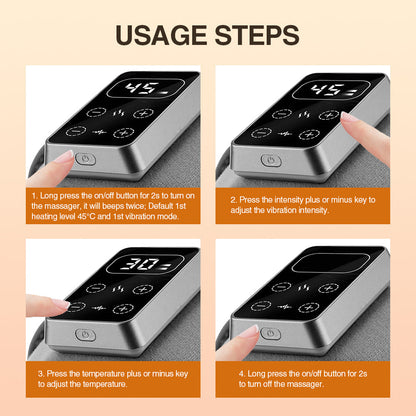 USAGE STEPS

45

1. Long press the on/off button for 2s to turn on the massager, it will beeps twice; Default 1st heating level 45°C and 1st vibration mode.

45

2. Press the intensity plus or minus key to adjust the vibration intensity.

30

3. Press the temperature plus or minus key to adjust the temperature.

4. Long press the on/off button for 2s to turn off the massager.