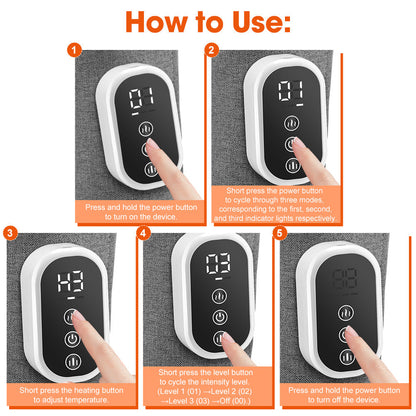 How to Use:

1

01

Press and hold the power button to turn on the device.

2

01

Short press the power button to cycle through three modes, corresponding to the first, second, and third indicator lights respectively.

3

H3

Short press the heating button to adjust temperature.

4

03

Short press the level button to cycle the intensity level. (Level 1 (01) →Level 2 (02) →Level 3 (03) →Off (00).)

5

Press and hold the power button to turn off the device.