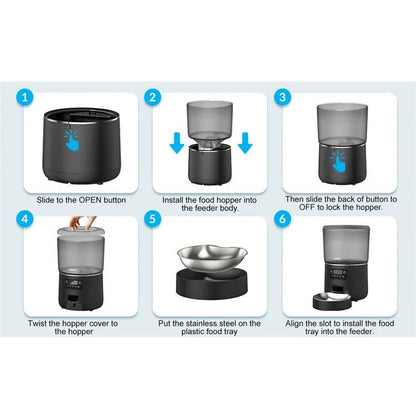 1
Slide to the OPEN button

2
Install the food hopper into the feeder body.

3
Then slide the back of button to OFF to lock the hopper.

4
Twist the hopper cover to the hopper

5
Put the stainless steel on the plastic food tray

6
Align the slot to install the food tray into the feeder.