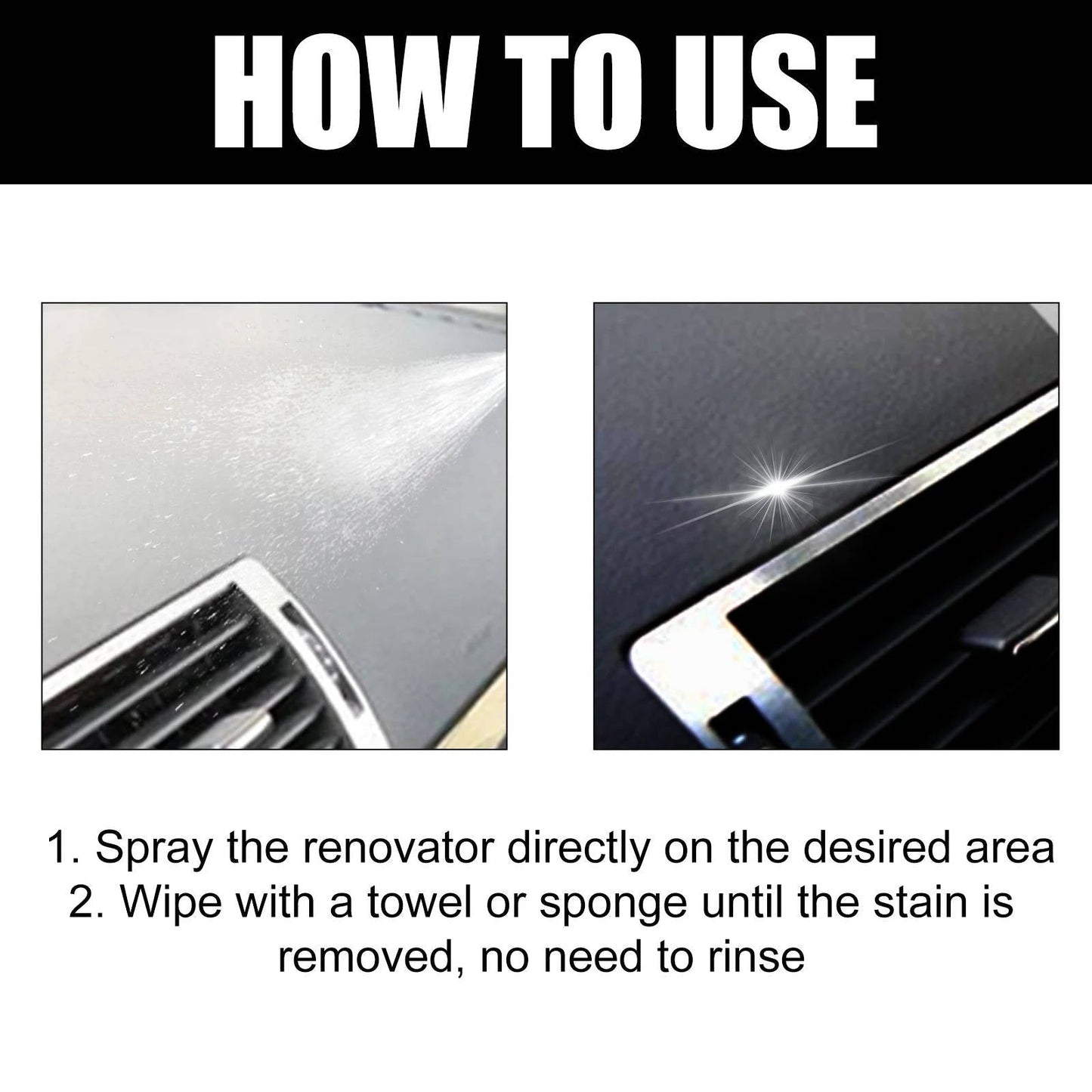 HOW TO USE

1. Spray the renovator directly on the desired area
2. Wipe with a towel or sponge until the stain is removed, no need to rinse