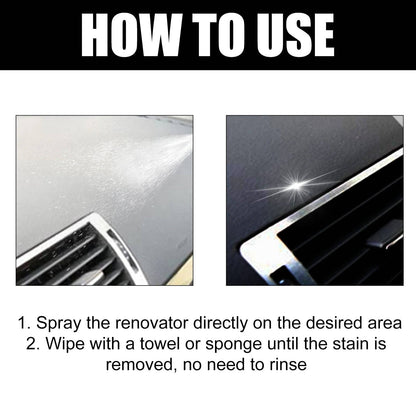 HOW TO USE

1. Spray the renovator directly on the desired area
2. Wipe with a towel or sponge until the stain is removed, no need to rinse