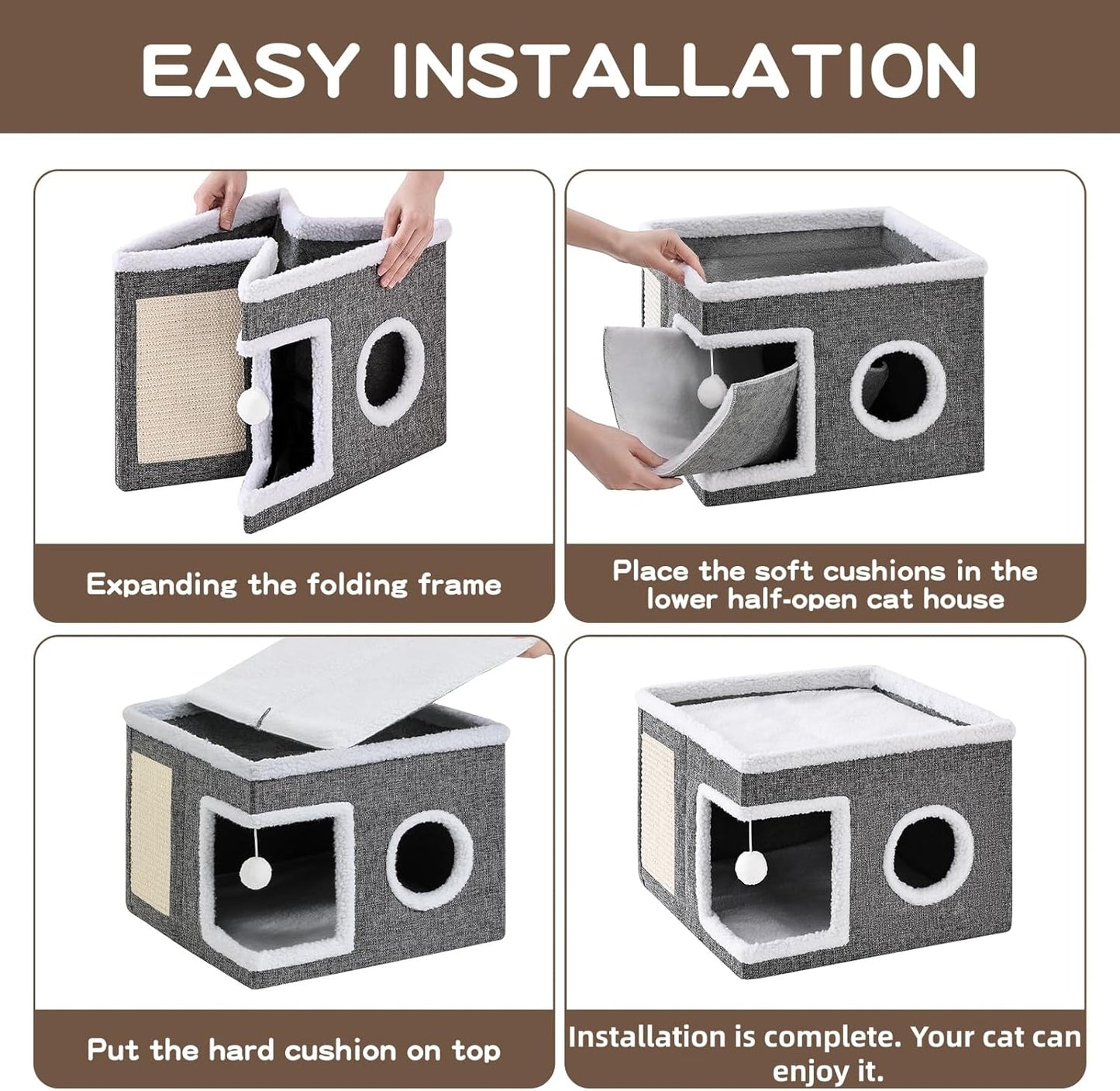 EASY INSTALLATION

Expanding the folding frame

Place the soft cushions in the lower half-open cat house

Put the hard cushion on top

Installation is complete. Your cat can enjoy it.