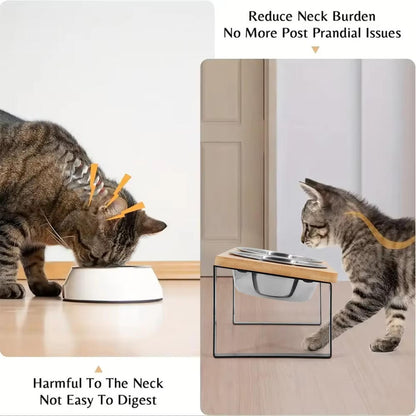 Reduce Neck Burden
No More Post Prandial Issues

Harmful To The Neck
Not Easy To Digest