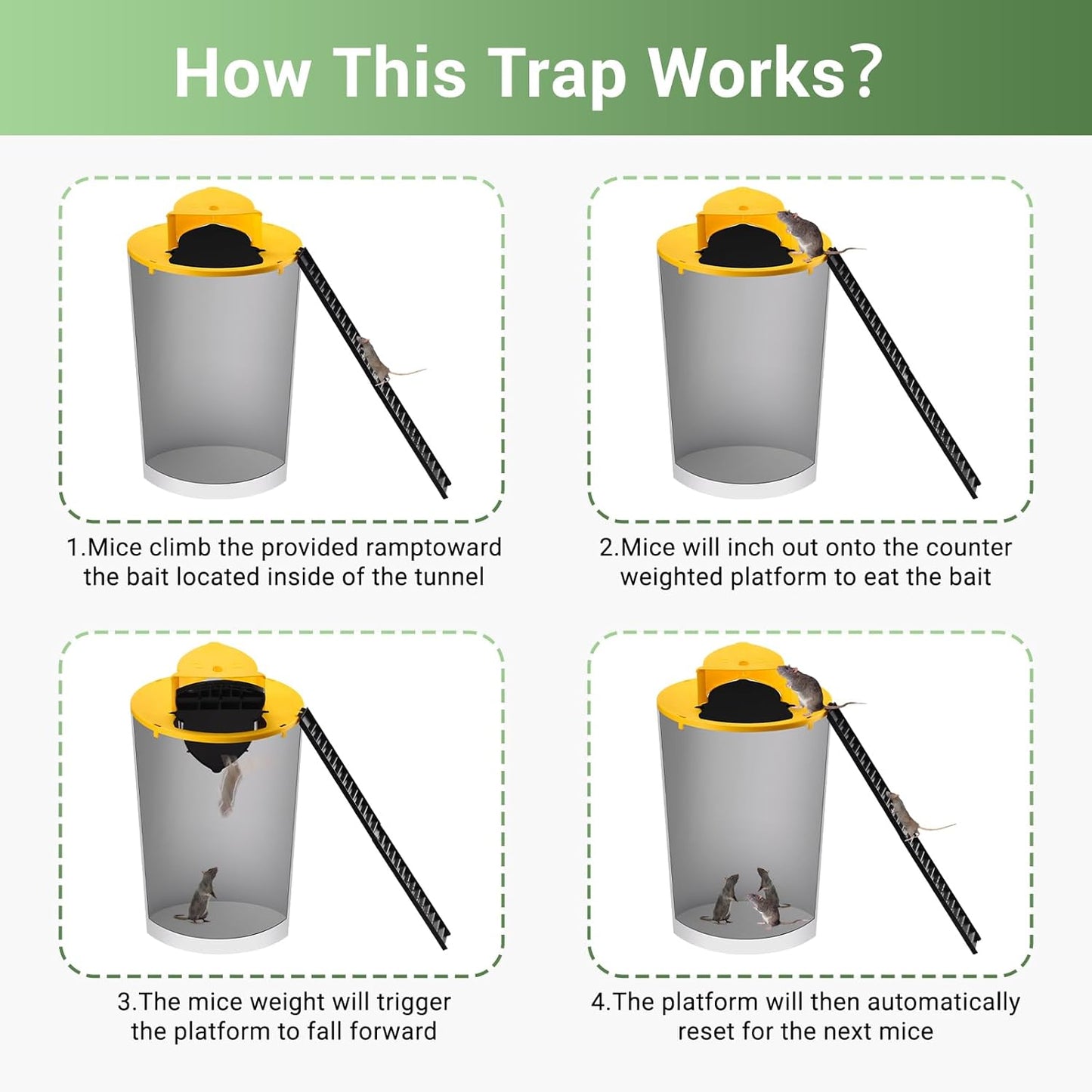 How This Trap Works?

1.Mice climb the provided ramptoward the bait located inside of the tunnel

2.Mice will inch out onto the counter weighted platform to eat the bait

3.The mice weight will trigger the platform to fall forward

4.The platform will then automatically reset for the next mice