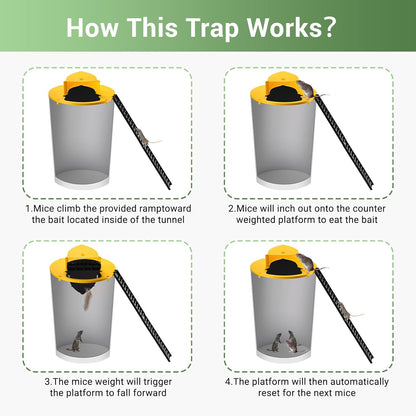 How This Trap Works?

1.Mice climb the provided ramptoward the bait located inside of the tunnel

2.Mice will inch out onto the counter weighted platform to eat the bait

3.The mice weight will trigger the platform to fall forward

4.The platform will then automatically reset for the next mice