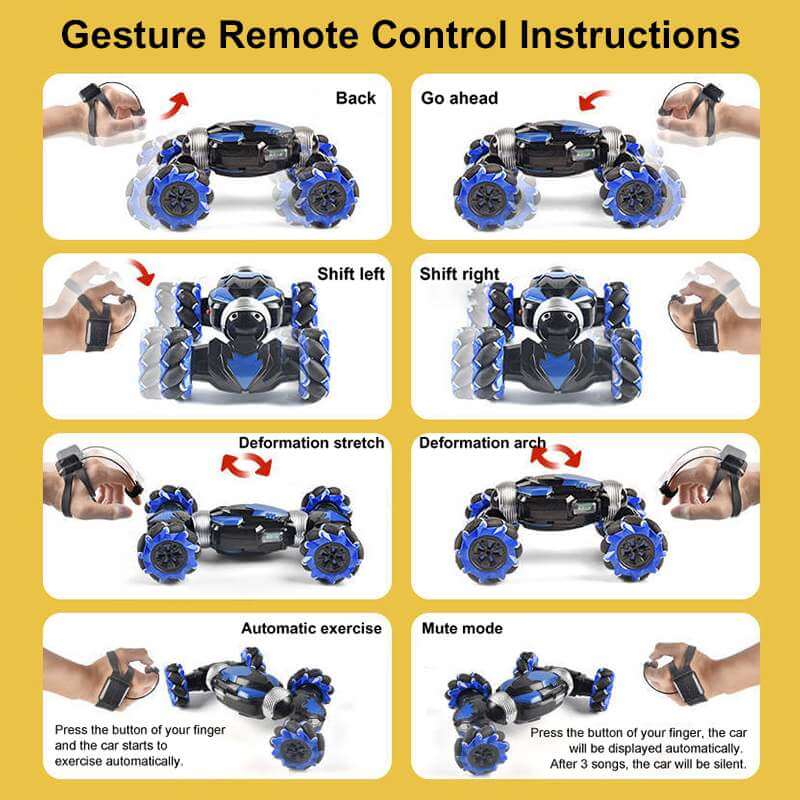 Gesture Remote Control Instructions

Back

Go ahead

Shift left

Shift right

Deformation stretch

Deformation arch

Automatic exercise

Press the button of your finger and the car starts to exercise automatically.

Mute mode

Press the button of your finger, the car will be displayed automatically. After 3 songs, the car will be silent.