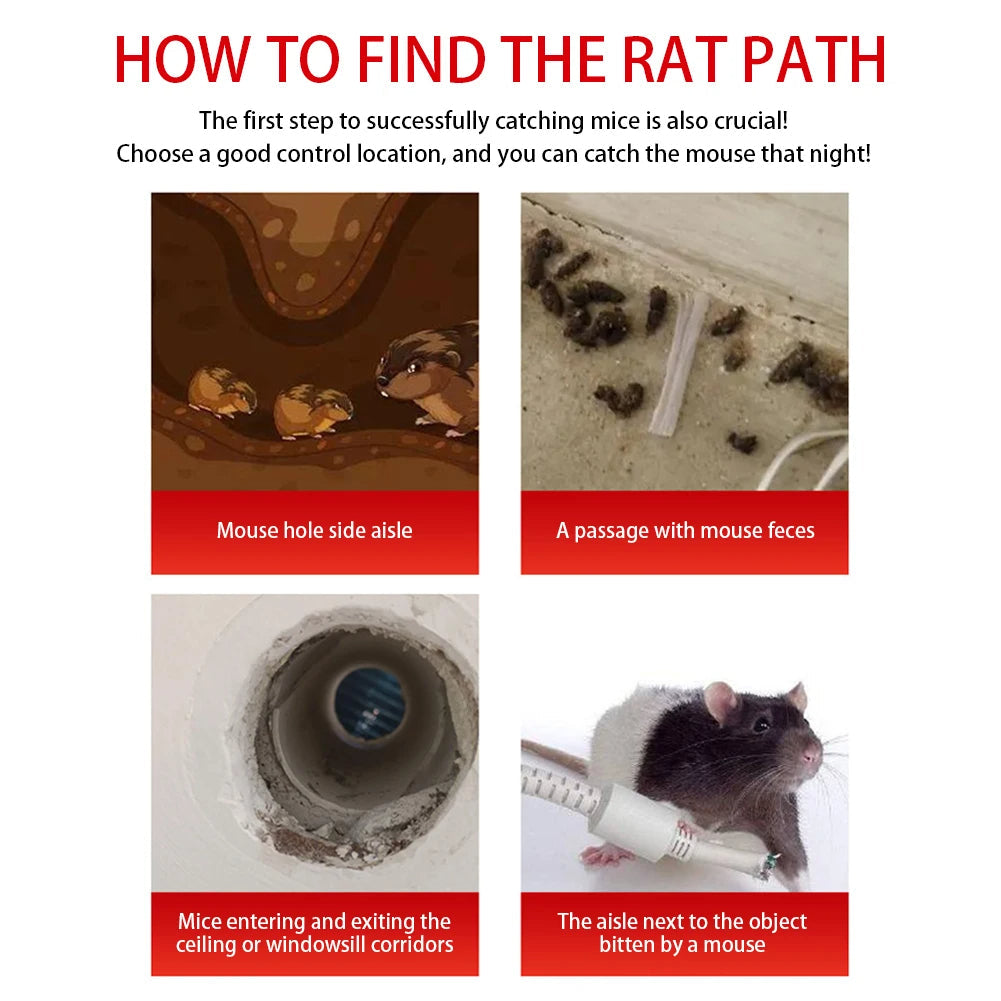 HOW TO FIND THE RAT PATH

The first step to successfully catching mice is also crucial! Choose a good control location, and you can catch the mouse that night!

Mouse hole side aisle

A passage with mouse feces

Mice entering and exiting the ceiling or windowsill corridors

The aisle next to the object bitten by a mouse