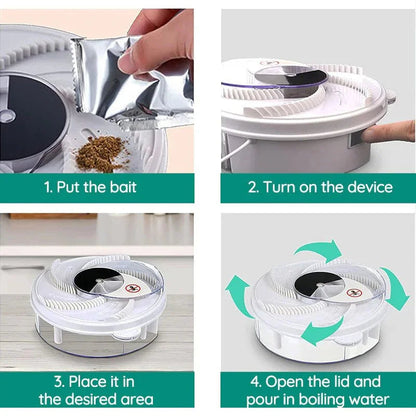 1. Put the bait

2. Turn on the device

3. Place it in the desired area

4. Open the lid and pour in boiling water